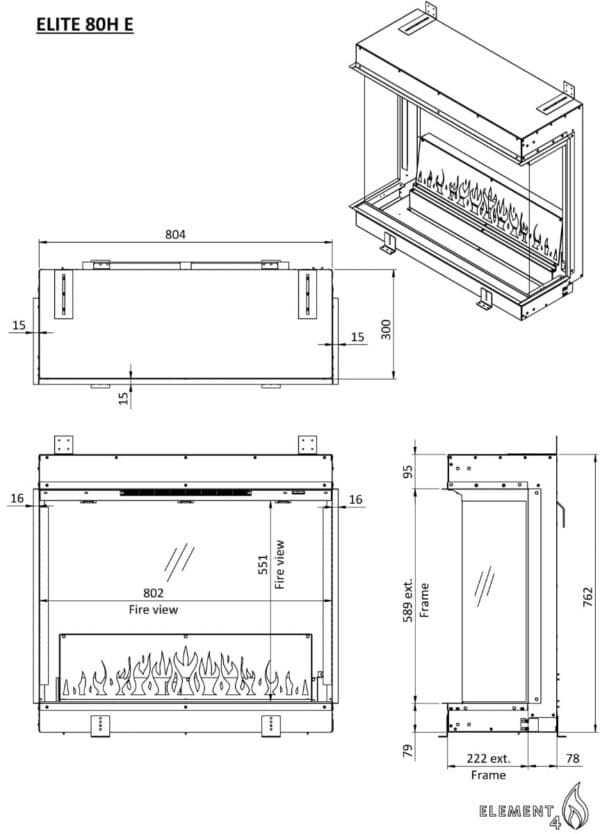 ELITE 80H E

804

15

15

300

15

16

16

551
Fire view

802
Fire view

95

589 ext.
Frame

762

79

222 ext.
Frame

78

ELEMENT 4